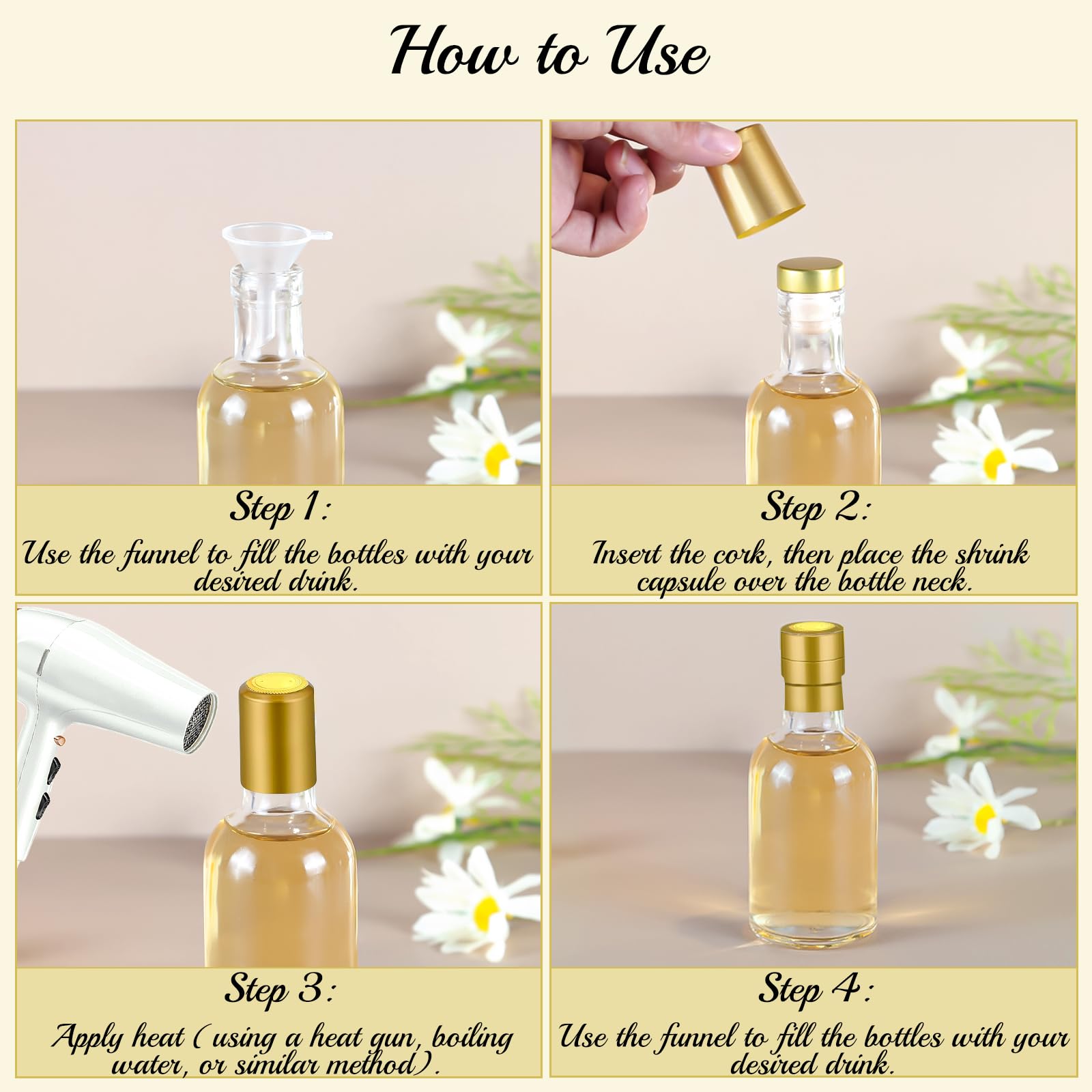 How to Use

Step 1:
Use the funnel to fill the bottles with your desired drink.

Step 2:
Insert the cork, then place the shrink capsule over the bottle neck.

Step 3:
Apply heat (using a heat gun, boiling water, or similar method).

Step 4:
Use the funnel to fill the bottles with your desired drink.