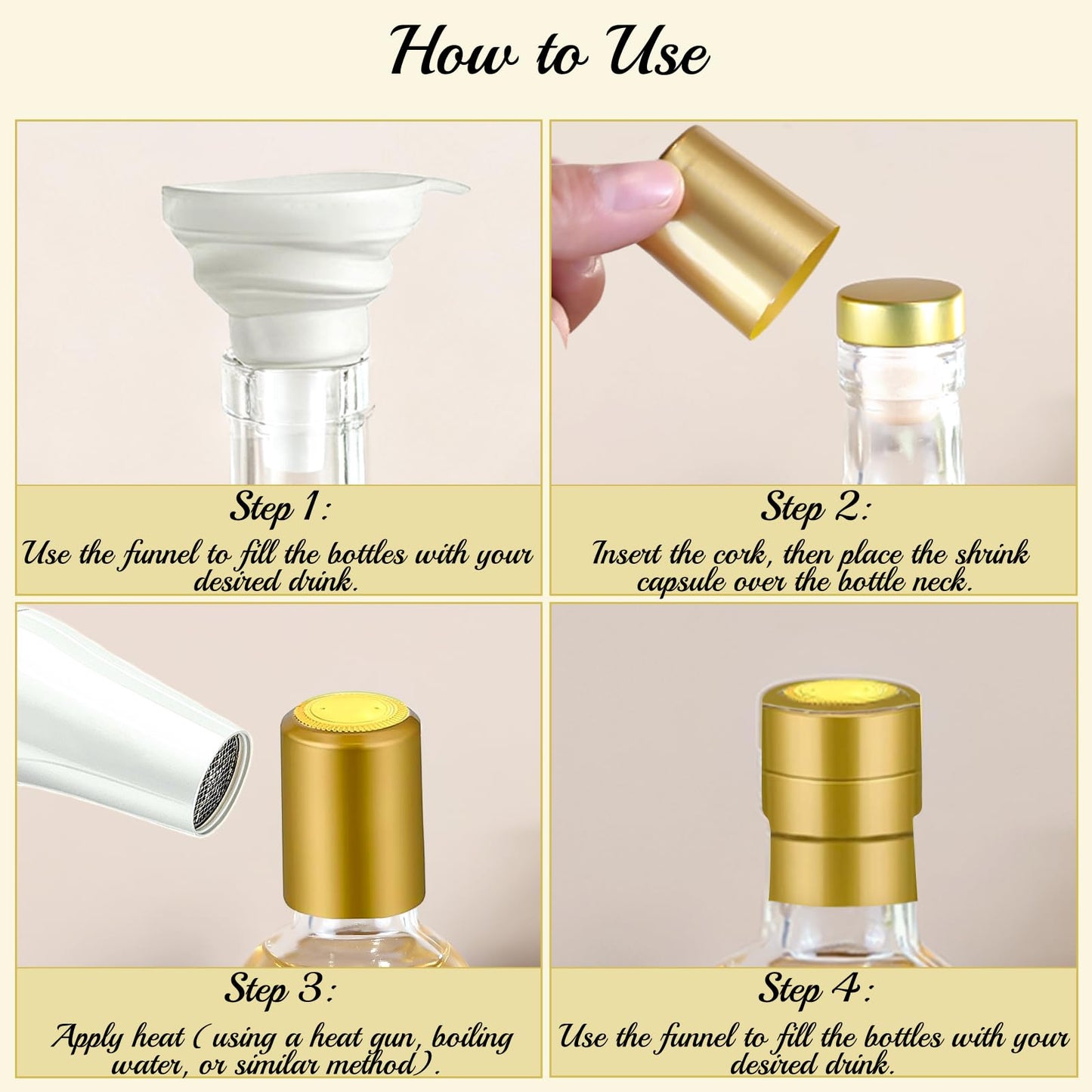 How to Use

Step 1:
Use the funnel to fill the bottles with your desired drink.

Step 2:
Insert the cork, then place the shrink capsule over the bottle neck.

Step 3:
Apply heat ( using a heat gun, boiling water, or similar method).

Step 4:
Use the funnel to fill the bottles with your desired drink.